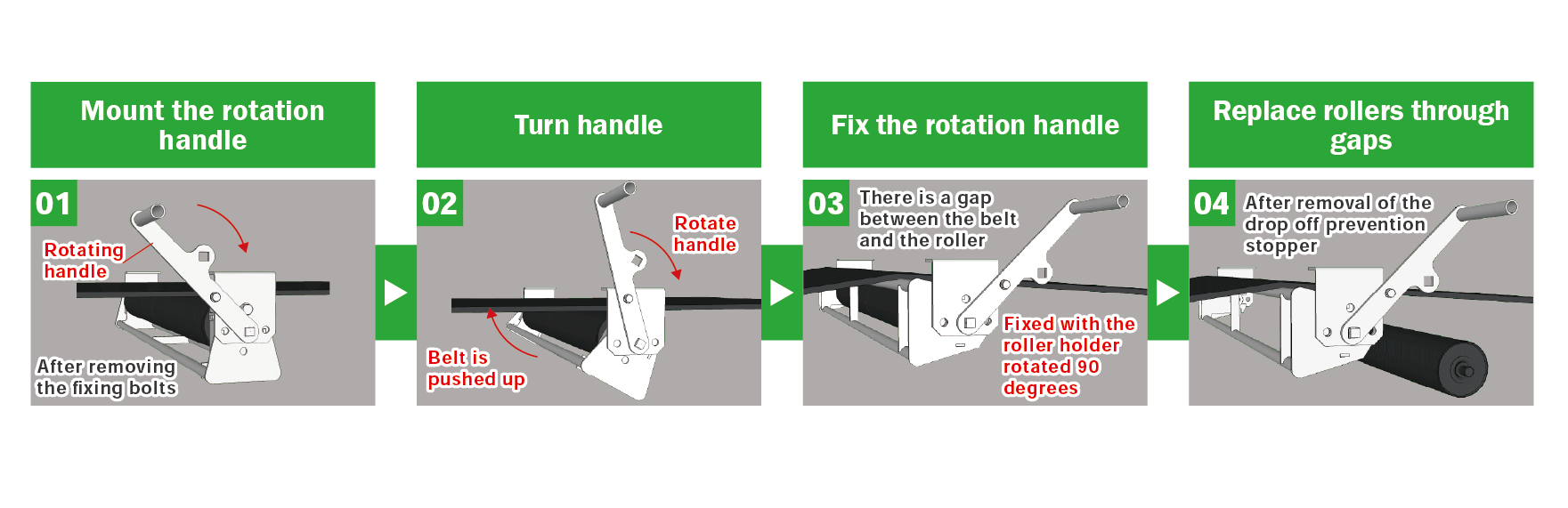 Mount the rotation handle

01

Rotating handle

After removing the fixing bolts

Turn handle

02

Rotate handle

Belt is pushed up

Fix the rotation handle

03

There is a gap between the belt and the roller

Fixed with the roller holder rotated 90 degrees

Replace rollers through gaps

04

After removal of the drop off prevention stopper