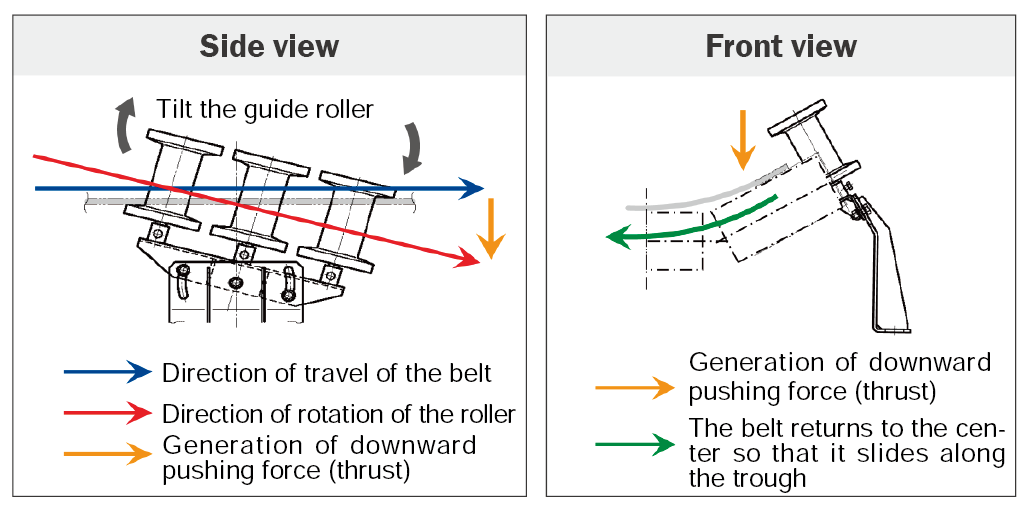 Side view

Tilt the guide roller

Direction of travel of the belt

Direction of rotation of the roller

Generation of downward pushing force (thrust)

Front view

Generation of downward pushing force (thrust)

The belt returns to the center so that it slides along the trough